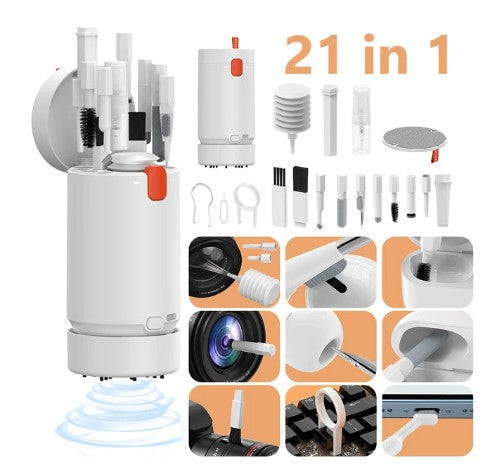 21 in 1