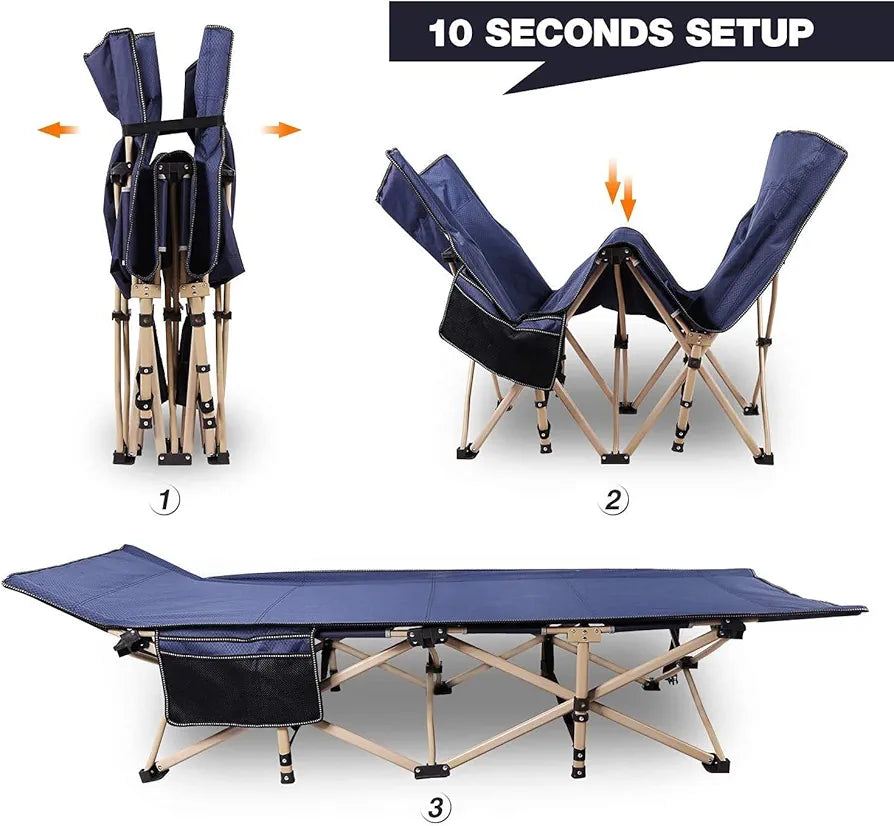 10 SECONDS SETUP

1

2

3